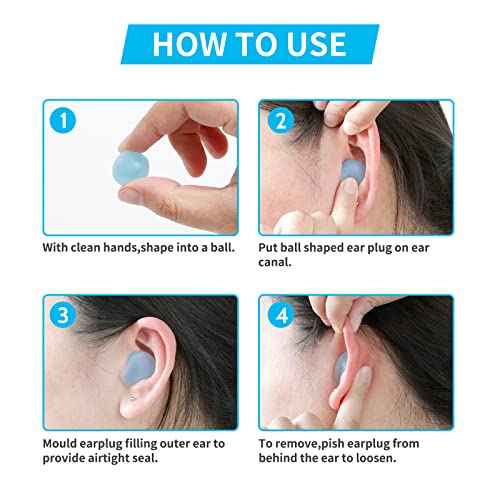 HOW TO USE

1

With clean hands,shape into a ball.

2

Put ball shaped ear plug on ear canal.

3

Mould earplug filling outer ear to provide airtight seal.

4

To remove,pish earplug from behind the ear to loosen.