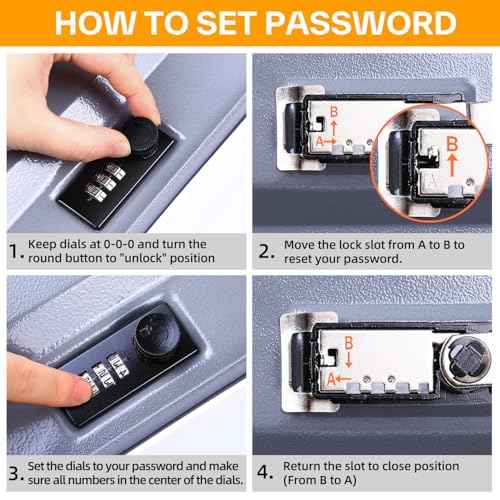 HOW TO SET PASSWORD

B
A
B

1. Keep dials at 0-0-0 and turn the round button to "unlock" position

2. Move the lock slot from A to B to reset your password.

B
A

3. Set the dials to your password and make sure all numbers in the center of the dials.

4. Return the slot to close position (From B to A)