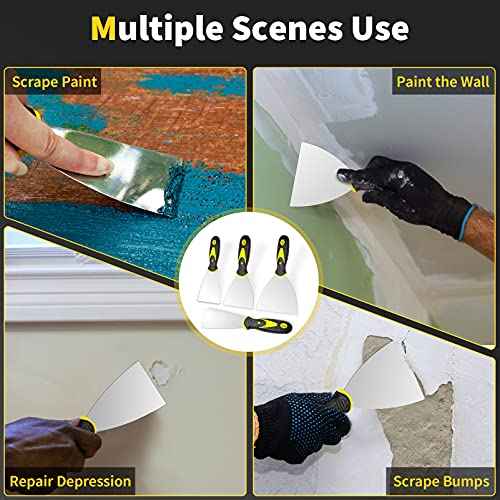 Multiple Scenes Use

Scrape Paint

Paint the Wall

Repair Depression

Scrape Bumps