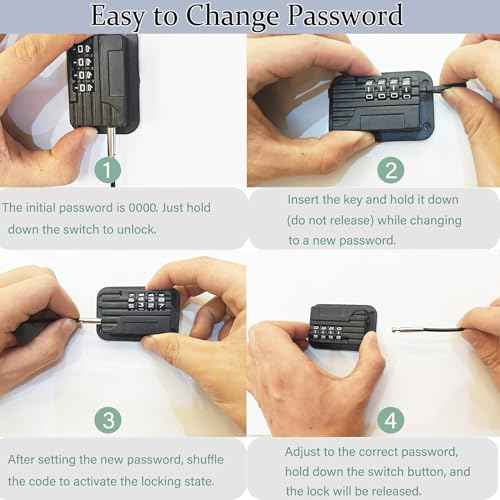 Easy to Change Password

1

The initial password is 0000. Just hold down the switch to unlock.

2

Insert the key and hold it down (do not release) while changing to a new password.

3

After setting the new password, shuffle the code to activate the locking state.

4

Adjust to the correct password, hold down the switch button, and the lock will be released.