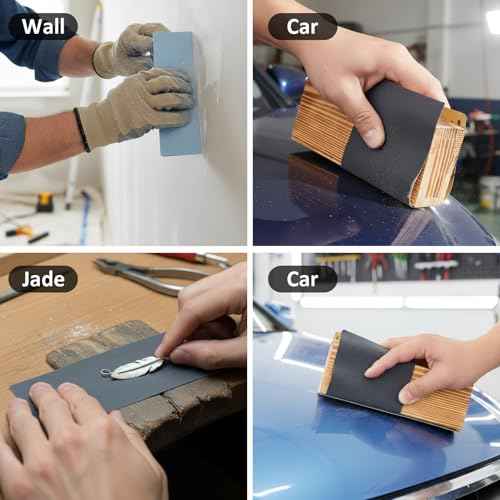 Wall

Car

Jade

Car