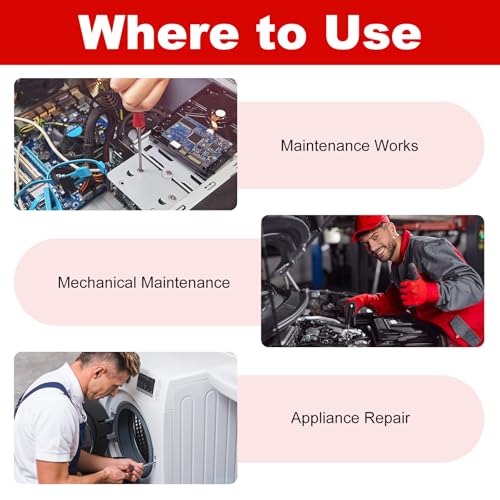 Where to Use

Maintenance Works

Mechanical Maintenance

Appliance Repair