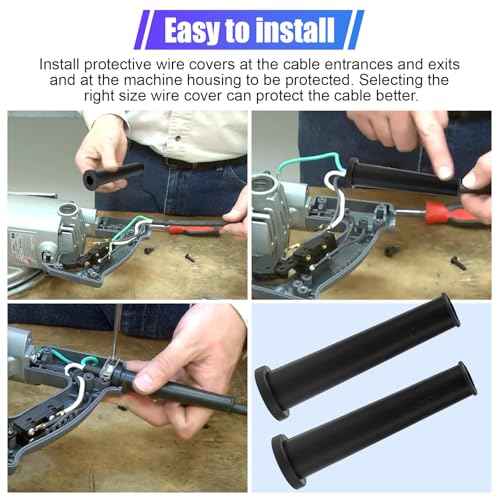 Easy to install

Install protective wire covers at the cable entrances and exits and at the machine housing to be protected. Selecting the right size wire cover can protect the cable better.