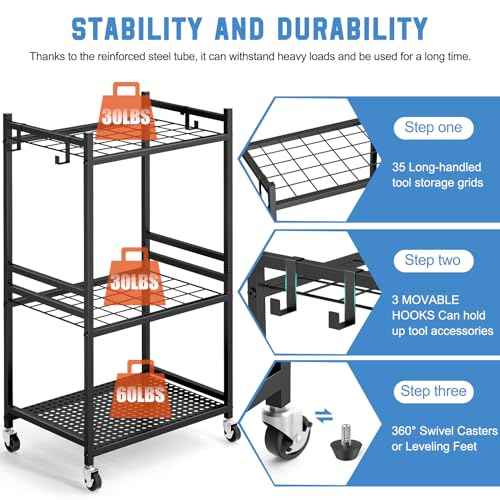 STABILITY AND DURABILITY

Thanks to the reinforced steel tube, it can withstand heavy loads and be used for a long time.

30LBS

30LBS

60LBS

Step one

35 Long-handled tool storage grids

Step two

3 MOVABLE HOOKS Can hold up tool accessories

Step three

360° Swivel Casters or Leveling Feet