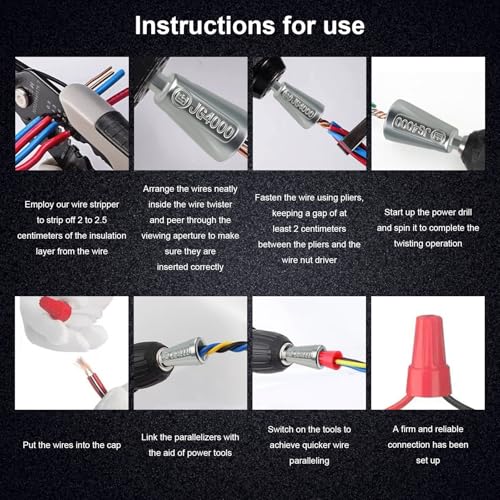 Instructions for use

JG4000

JG4000

JG4000

Employ our wire stripper to strip off 2 to 2.5 centimeters of the insulation layer from the wire

Arrange the wires neatly inside the wire twister and peer through the viewing aperture to make sure they are inserted correctly

Fasten the wire using pliers, keeping a gap of at least 2 centimeters between the pliers and the wire nut driver

Start up the power drill and spin it to complete the twisting operation

Put the wires into the cap

Link the parallelizers with the aid of power tools

Switch on the tools to achieve quicker wire paralleling

A firm and reliable connection has been set up