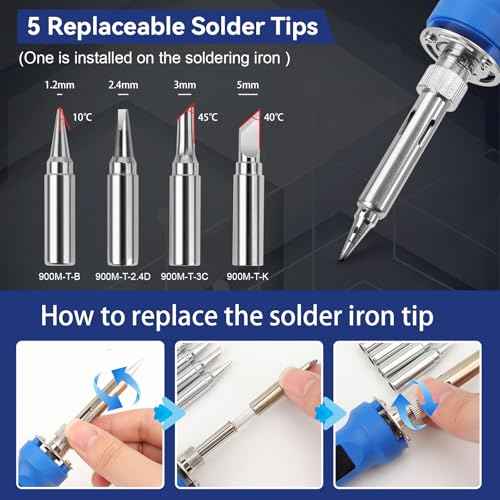 5 Replaceable Solder Tips
(One is installed on the soldering iron )

1.2mm
10℃
900M-T-B

2.4mm
900M-T-2.4D

3mm
45℃
900M-T-3C

5mm
40℃
900M-T-K

How to replace the solder iron tip