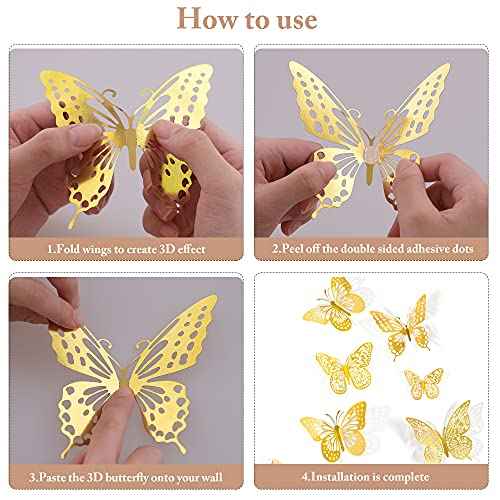 How to use

1.Fold wings to create 3D effect

2.Peel off the double sided adhesive dots

3.Paste the 3D butterfly onto your wall

4.Installation is complete