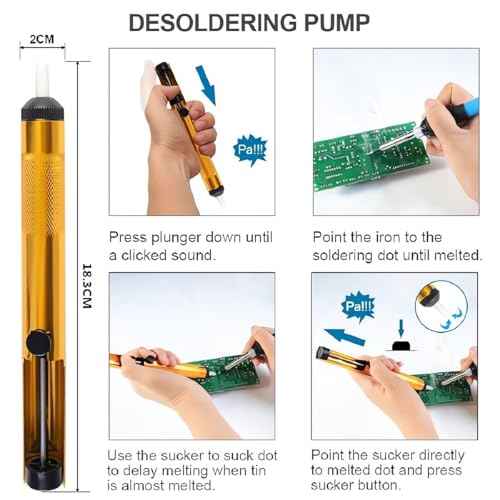 DESOLDERING PUMP

2CM

18.3CM

Pa!!!

Press plunger down until a clicked sound.

Point the iron to the soldering dot until melted.

Pa!!!

Use the sucker to suck dot to delay melting when tin is almost melted.

Point the sucker directly to melted dot and press sucker button.