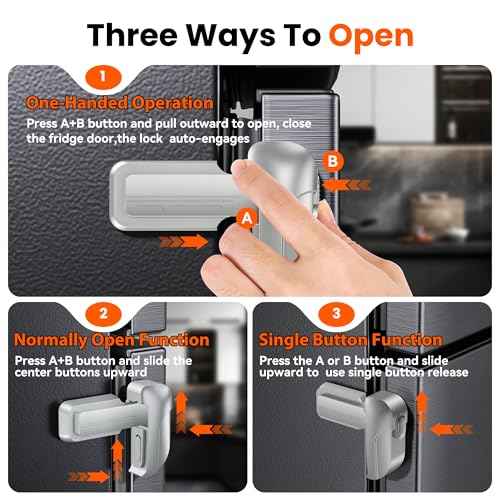 Three Ways To Open

1

One-Handed Operation

Press A+B button and pull outward to open, close the fridge door,the lock auto-engages

B

A

2

Normally Open Function

Press A+B button and slide the center buttons upward

3

Single Button Function

Press the A or B button and slide upward to use single button release