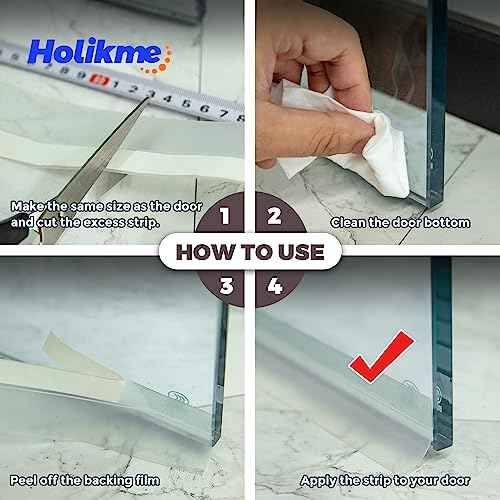 Holikme

Make the same size as the door and cut the excess strip.

1

2

Clean the door bottom

HOW TO USE

3

4

Peel off the backing film

Apply the strip to your door