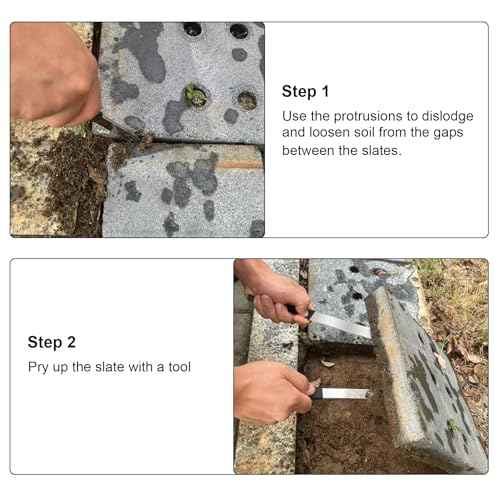 Step 1

Use the protrusions to dislodge and loosen soil from the gaps between the slates.

Step 2

Pry up the slate with a tool