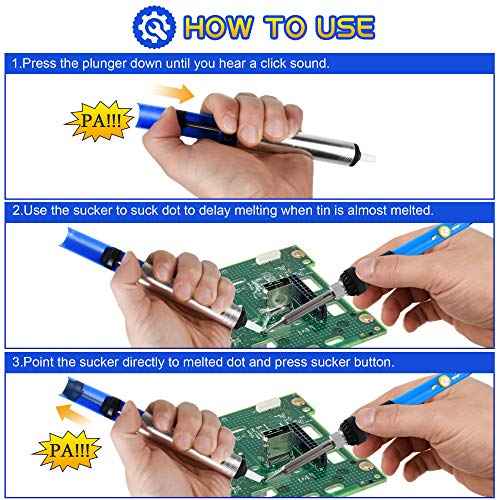 HOW TO USE

1.Press the plunger down until you hear a click sound.

PA!!!

2.Use the sucker to suck dot to delay melting when tin is almost melted.

3.Point the sucker directly to melted dot and press sucker button.

PA!!!