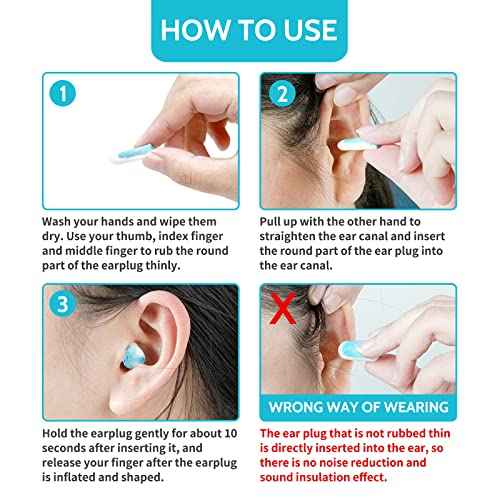 HOW TO USE

1

Wash your hands and wipe them dry. Use your thumb, index finger and middle finger to rub the round part of the earplug thinly.

2

Pull up with the other hand to straighten the ear canal and insert the round part of the ear plug into the ear canal.

3

Hold the earplug gently for about 10 seconds after inserting it, and release your finger after the earplug is inflated and shaped.

X

WRONG WAY OF WEARING

The ear plug that is not rubbed thin is directly inserted into the ear, so there is no noise reduction and sound insulation effect.