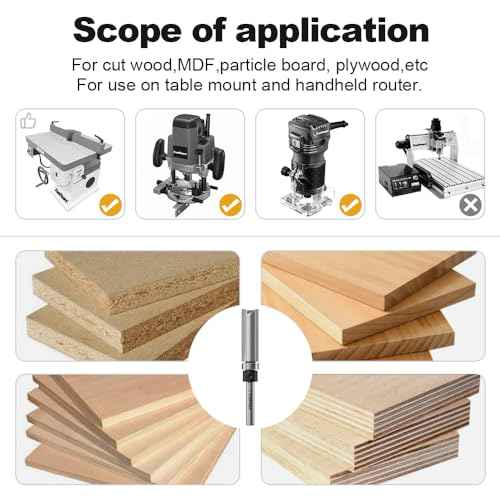 Scope of application

For cut wood,MDF,particle board, plywood,etc
For use on table mount and handheld router.