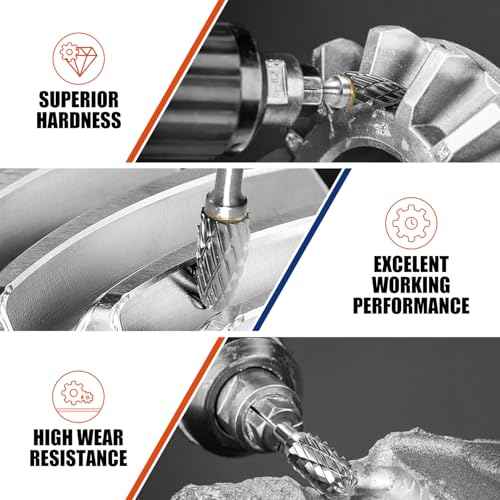 SUPERIOR HARDNESS

EXCELENT WORKING PERFORMANCE

HIGH WEAR RESISTANCE