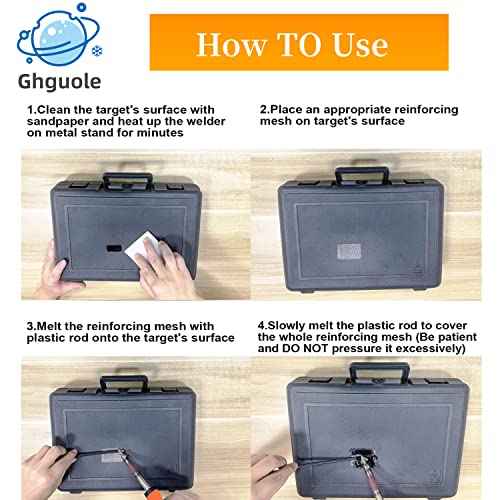 Ghguole

How TO Use

1.Clean the target's surface with sandpaper and heat up the welder on metal stand for minutes

2.Place an appropriate reinforcing mesh on target's surface

3.Melt the reinforcing mesh with plastic rod onto the target's surface

4.Slowly melt the plastic rod to cover the whole reinforcing mesh (Be patient and DO NOT pressure it excessively)