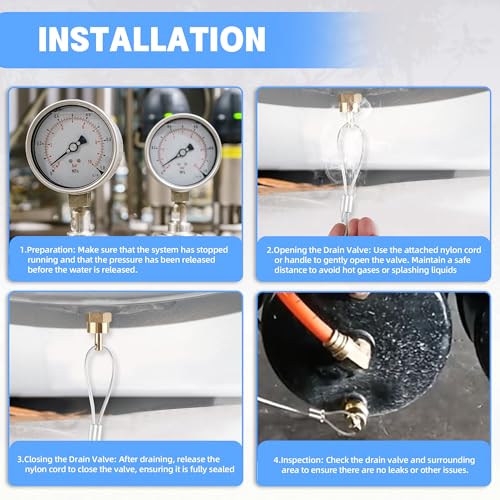 INSTALLATION

1.Preparation: Make sure that the system has stopped running and that the pressure has been released before the water is released.

2.Opening the Drain Valve: Use the attached nylon cord or handle to gently open the valve. Maintain a safe distance to avoid hot gases or splashing liquids

3.Closing the Drain Valve: After draining, release the nylon cord to close the valve, ensuring it is fully sealed

4.Inspection: Check the drain valve and surrounding area to ensure there are no leaks or other issues.