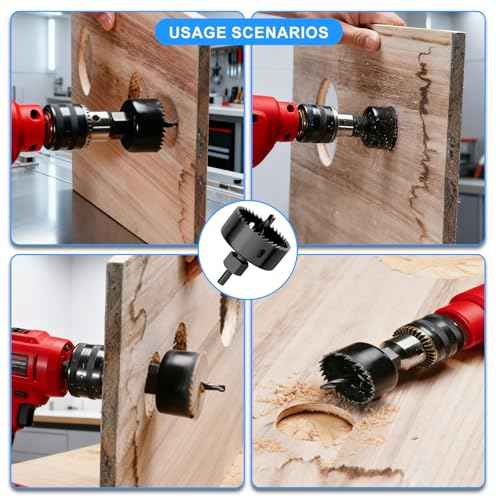 USAGE SCENARIOS