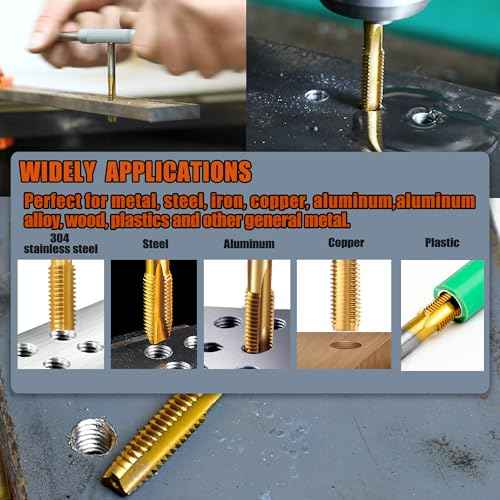 WIDELY APPLICATIONS

Perfect for metal, steel, iron, copper, aluminum,aluminum alloy, wood, plastics and other general metal.

304 stainless steel

Steel

Aluminum

Copper

Plastic