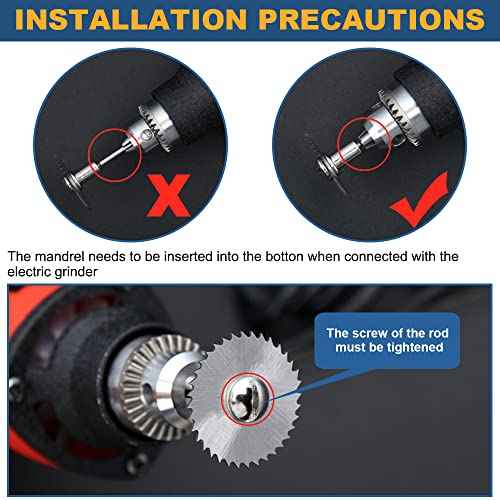 INSTALLATION PRECAUTIONS

The mandrel needs to be inserted into the botton when connected with the electric grinder

The screw of the rod must be tightened