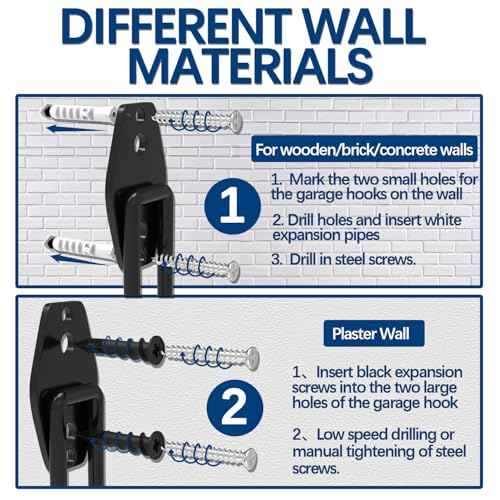 DIFFERENT WALL MATERIALS

For wooden/brick/concrete walls

1

1. Mark the two small holes for the garage hooks on the wall

2. Drill holes and insert white expansion pipes

3. Drill in steel screws.

Plaster Wall

2

1、Insert black expansion screws into the two large holes of the garage hook

2、Low speed drilling or manual tightening of steel screws.