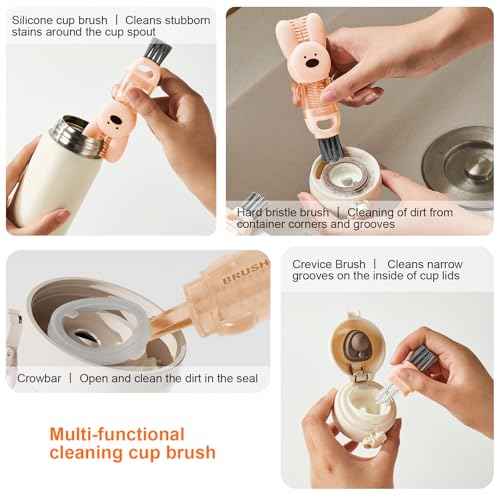 Silicone cup brush | Cleans stubborn stains around the cup spout

Hard bristle brush | Cleaning of dirt from container corners and grooves

BRUSH

Crowbar | Open and clean the dirt in the seal

Crevice Brush | Cleans narrow grooves on the inside of cup lids

Multi-functional cleaning cup brush