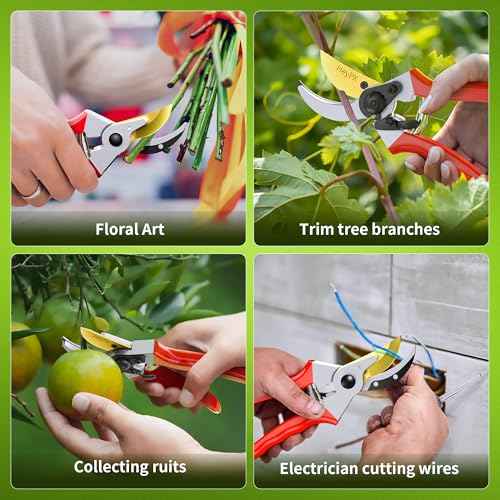 Floral Art

Trim tree branches

Collecting ruits

Electrician cutting wires