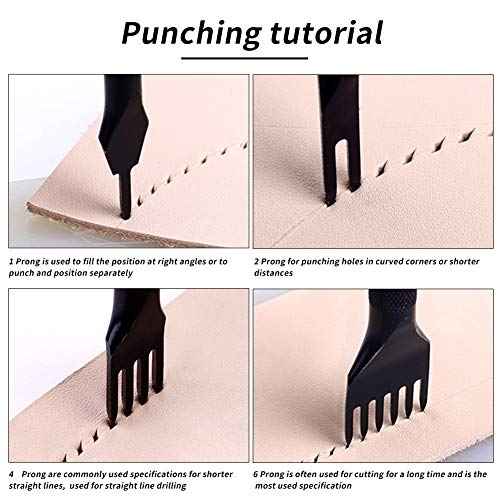 Punching tutorial

1 Prong is used to fill the position at right angles or to punch and position separately

2 Prong for punching holes in curved corners or shorter distances

4 Prong are commonly used specifications for shorter straight lines, used for straight line drilling

6 Prong is often used for cutting for a long time and is the most used specification