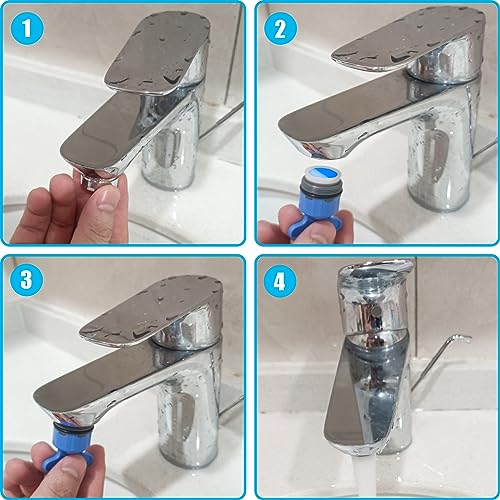 1

2

3

4