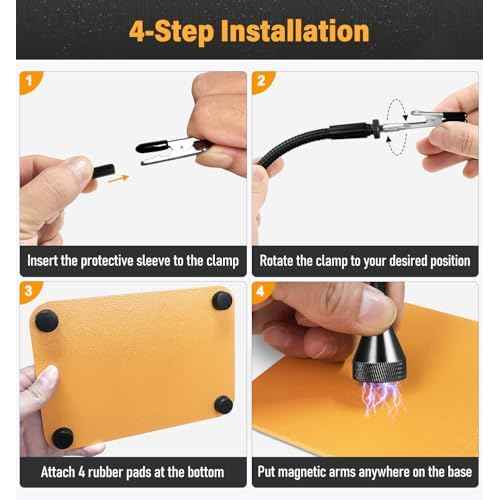 4-Step Installation

1

Insert the protective sleeve to the clamp

2

Rotate the clamp to your desired position

3

Attach 4 rubber pads at the bottom

4

Put magnetic arms anywhere on the base