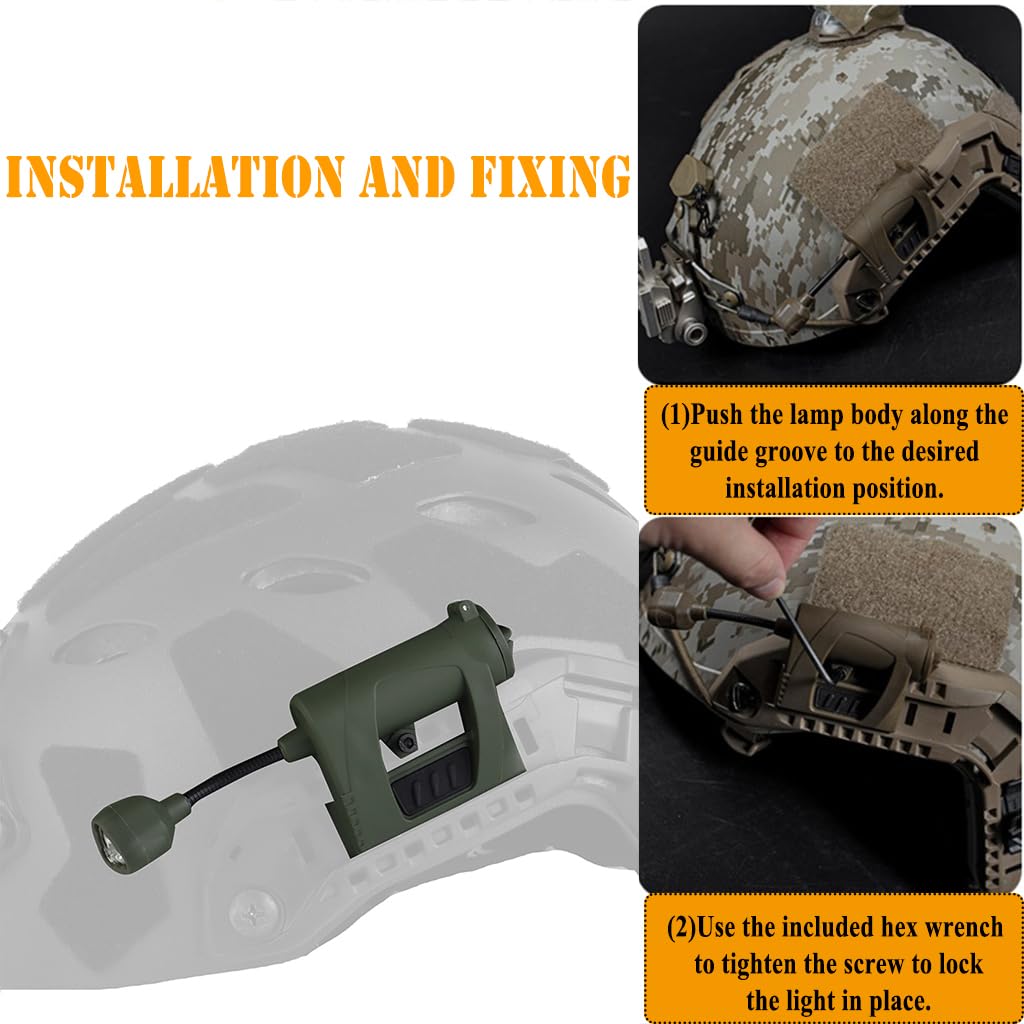 INSTALLATION AND FIXING

(1)Push the lamp body along the guide groove to the desired installation position.

(2)Use the included hex wrench to tighten the screw to lock the light in place.