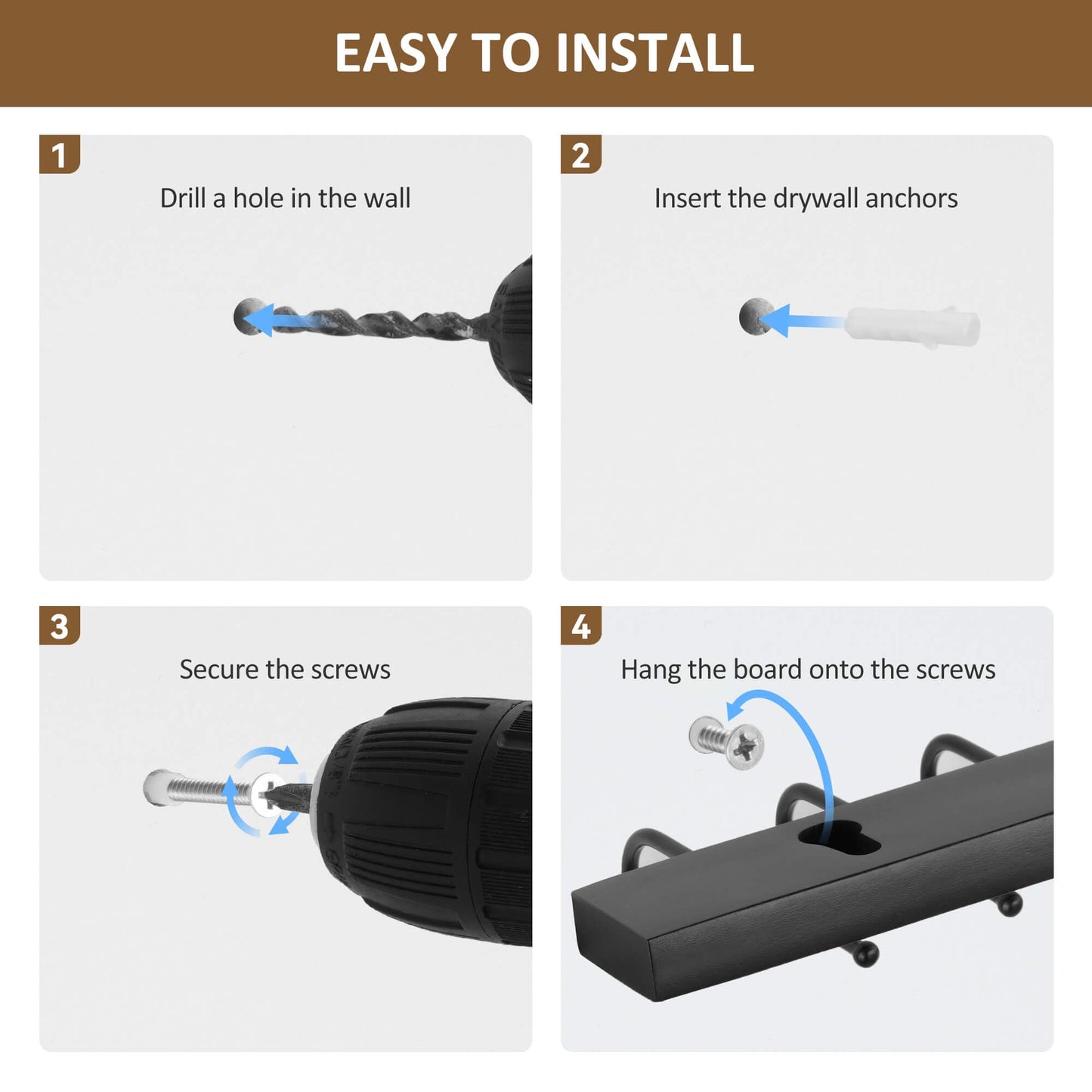 EASY TO INSTALL

1
Drill a hole in the wall

2
Insert the drywall anchors

3
Secure the screws

4
Hang the board onto the screws