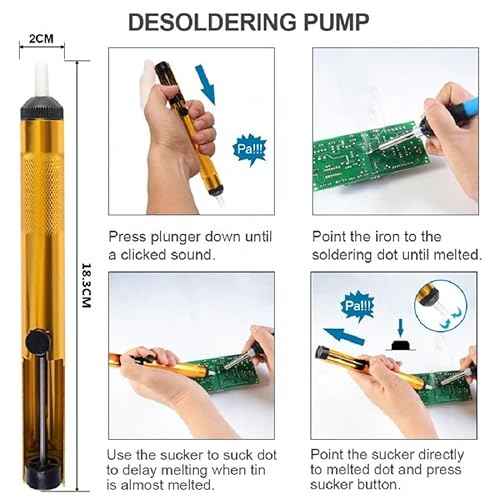 DESOLDERING PUMP

2CM

18.3CM

Pa!!!

Press plunger down until a clicked sound.

Point the iron to the soldering dot until melted.

Pa!!!

Use the sucker to suck dot to delay melting when tin is almost melted.

Point the sucker directly to melted dot and press sucker button.