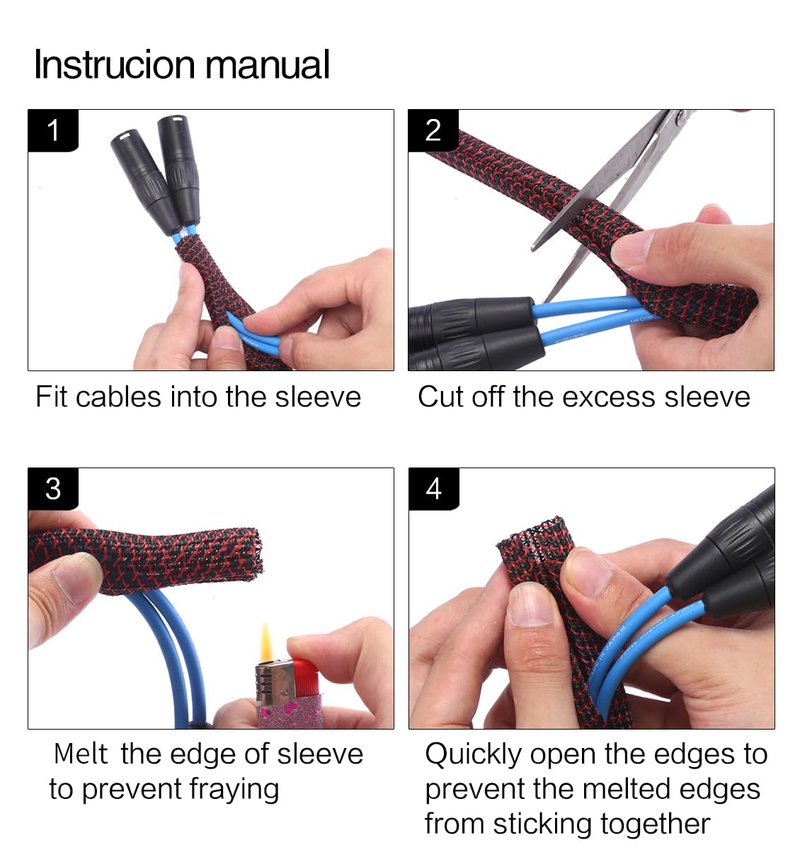 Instrucion manual

1

Fit cables into the sleeve

2

Cut off the excess sleeve

3

Melt the edge of sleeve to prevent fraying

4

Quickly open the edges to prevent the melted edges from sticking together