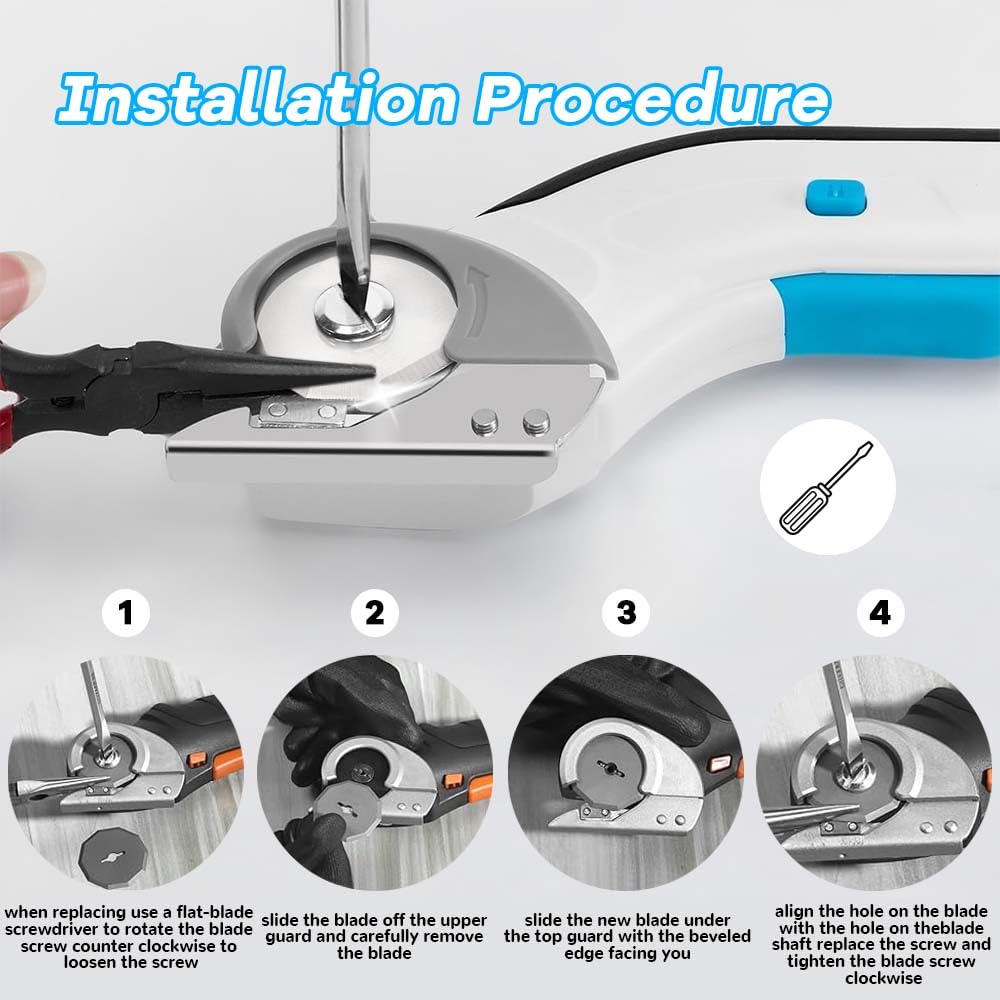 Installation Procedure

1

when replacing use a flat-blade screwdriver to rotate the blade screw counter clockwise to loosen the screw

2

slide the blade off the upper guard and carefully remove the blade

3

slide the new blade under the top guard with the beveled edge facing you

4

align the hole on the blade with the hole on theblade shaft replace the screw and tighten the blade screw clockwise