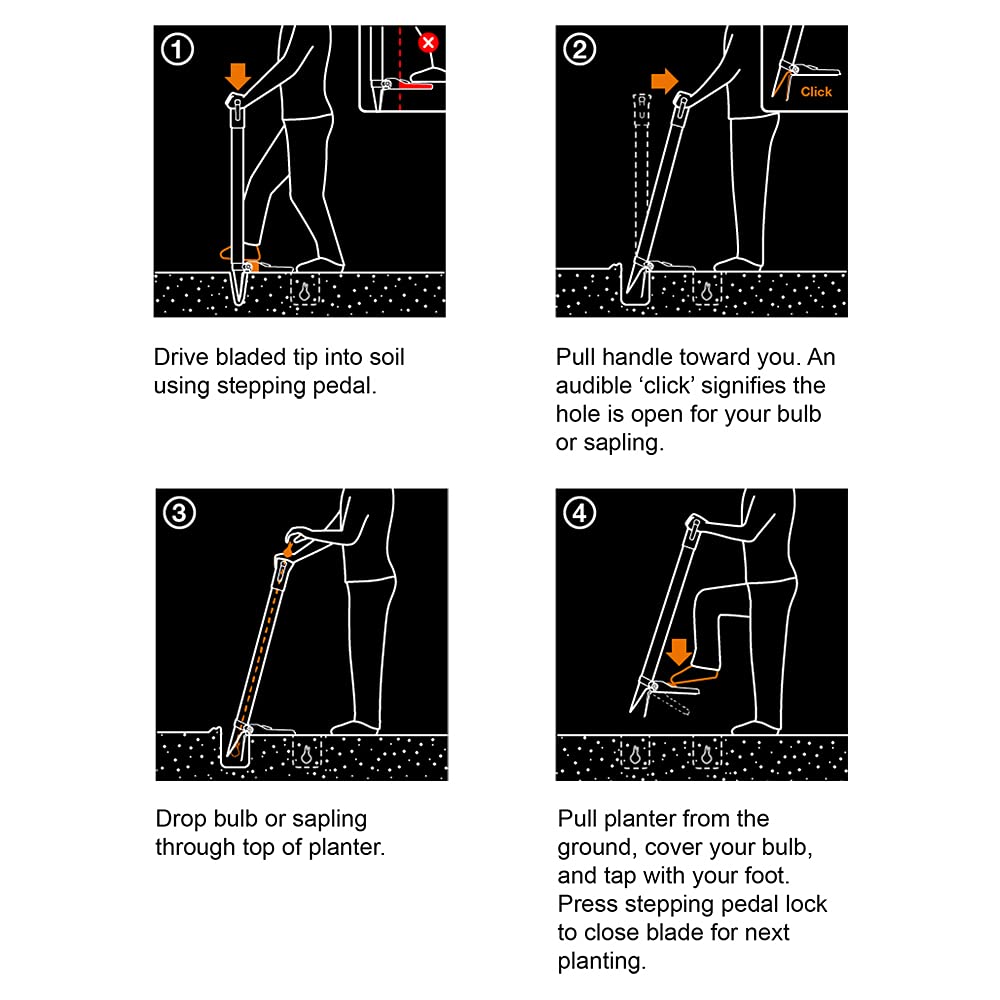 1

Drive bladed tip into soil using stepping pedal.

2

Click

Pull handle toward you. An audible ‘click’ signifies the hole is open for your bulb or sapling.

3

Drop bulb or sapling through top of planter.

4

Pull planter from the ground, cover your bulb, and tap with your foot. Press stepping pedal lock to close blade for next planting.