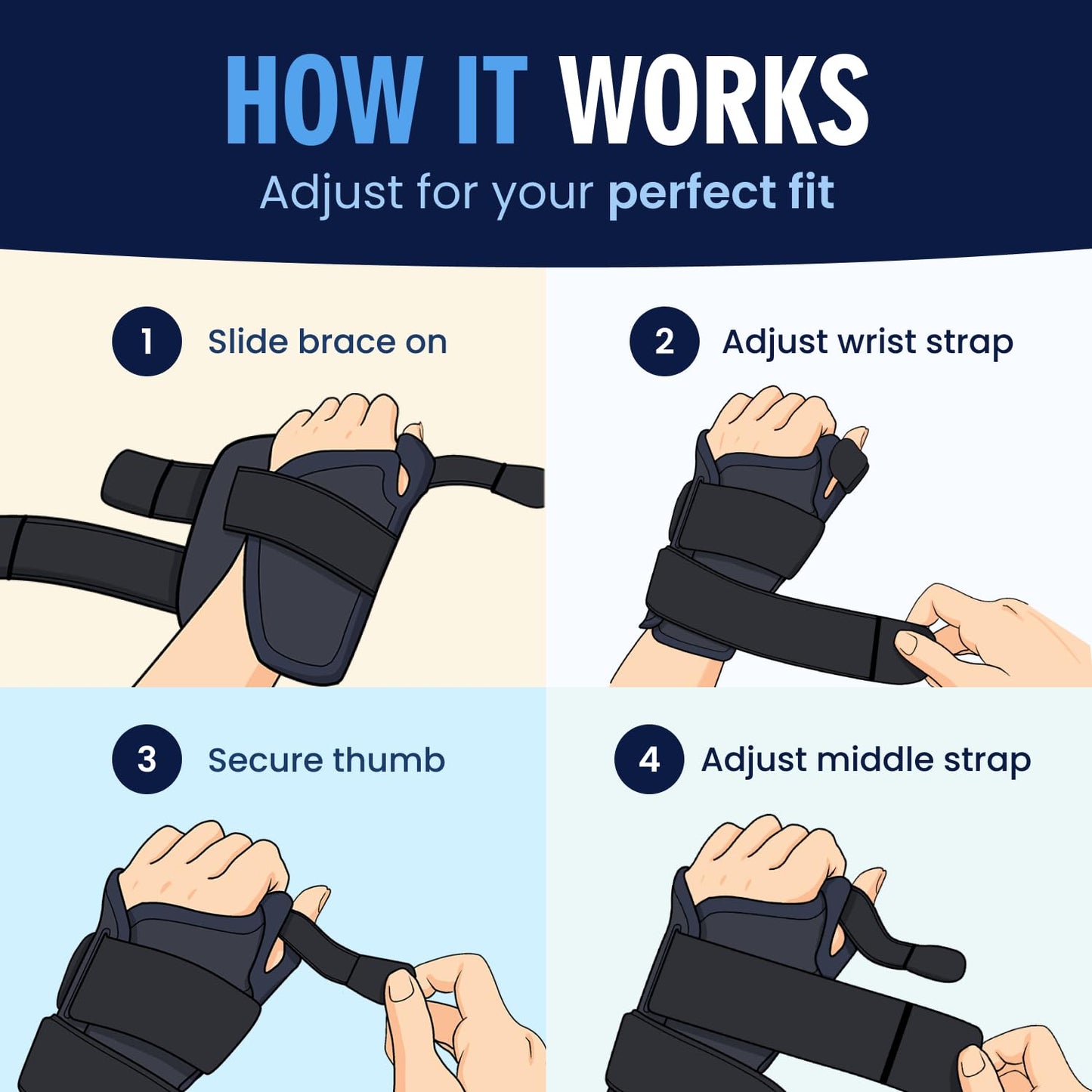 HOW IT WORKS

Adjust for your perfect fit

1 Slide brace on

2 Adjust wrist strap

3 Secure thumb

4 Adjust middle strap