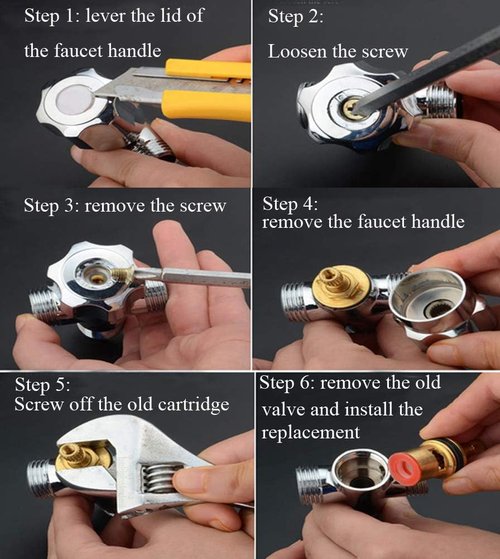 Step 1: lever the lid of the faucet handle

Step 2: Loosen the screw

Step 3: remove the screw

Step 4: remove the faucet handle

Step 5: Screw off the old cartridge

Step 6: remove the old valve and install the replacement