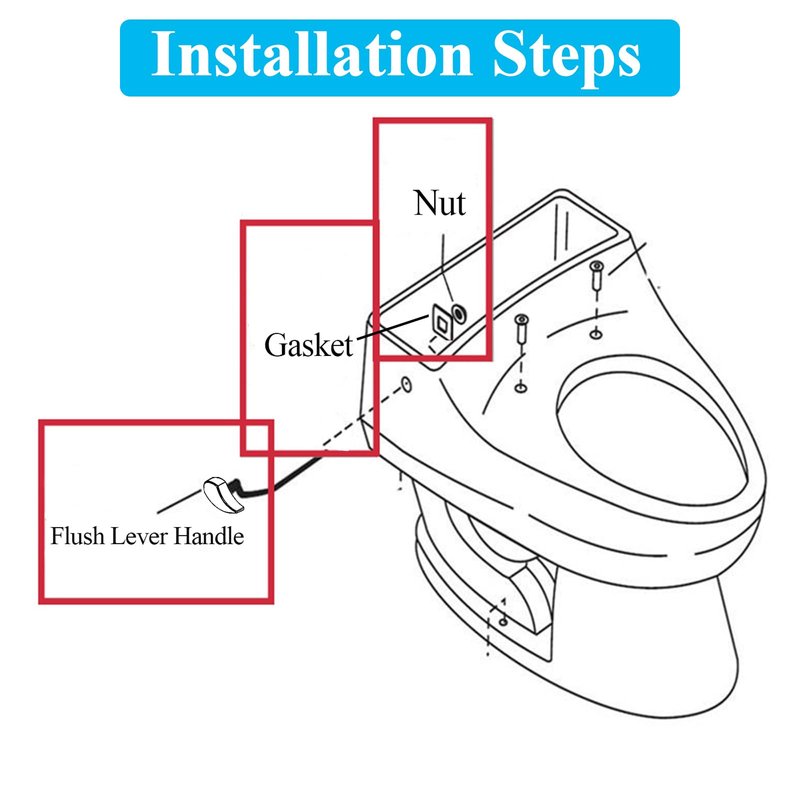 Installation Steps

Nut

Gasket

Flush Lever Handle