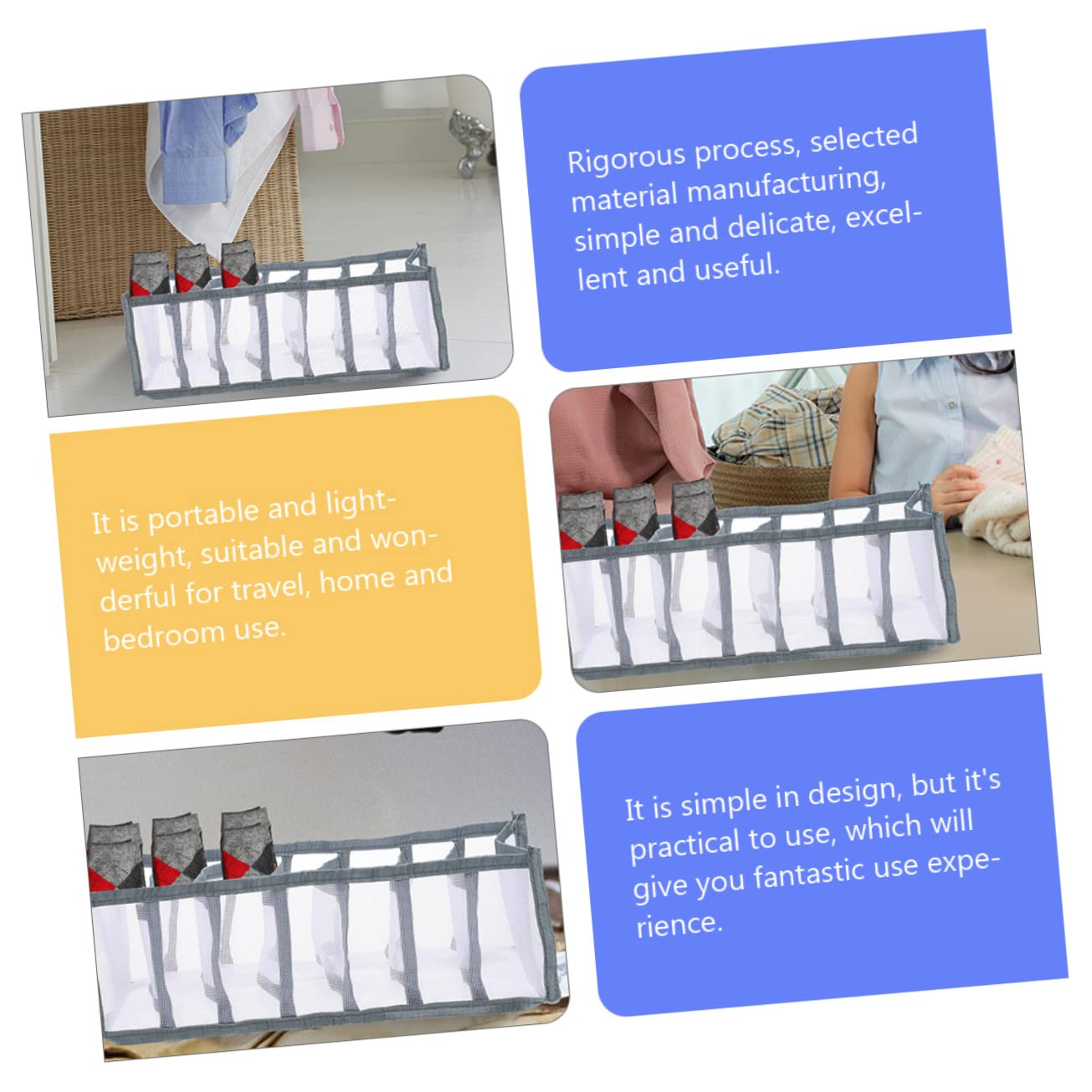 Rigorous process, selected material manufacturing, simple and delicate, excellent and useful.

It is portable and lightweight, suitable and wonderful for travel, home and bedroom use.

It is simple in design, but it's practical to use, which will give you fantastic use experience.