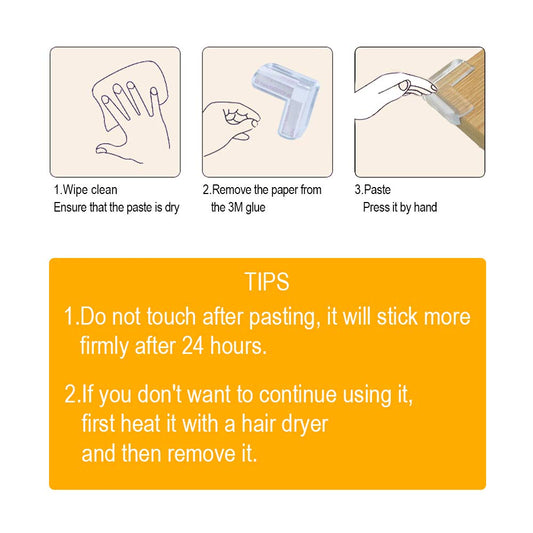 1.Wipe clean
Ensure that the paste is dry

2.Remove the paper from the 3M glue

3.Paste
Press it by hand

TIPS

1.Do not touch after pasting, it will stick more firmly after 24 hours.

2.If you don't want to continue using it, first heat it with a hair dryer and then remove it.