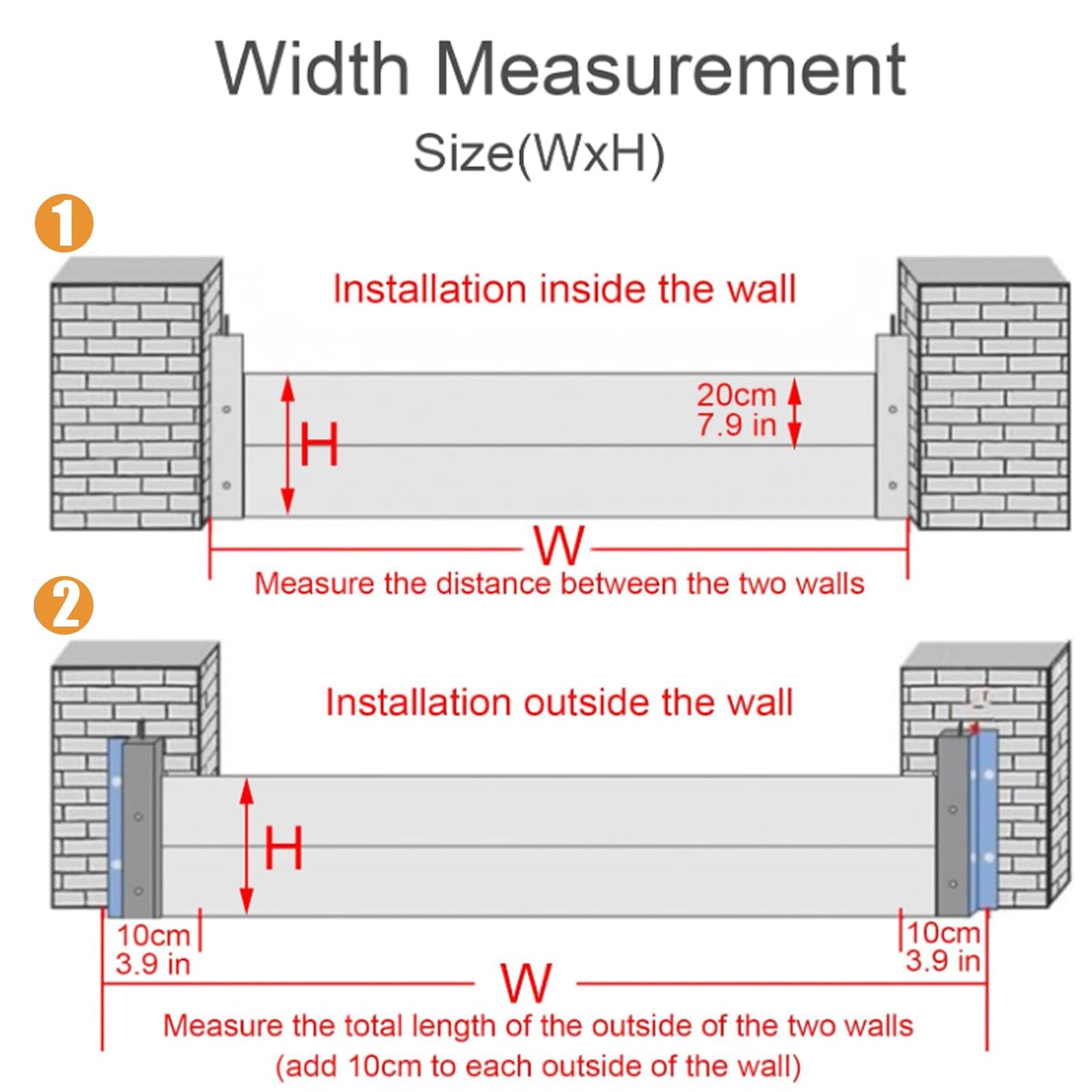 Width Measurement
Size(WxH)

1
Installation inside the wall
H
20cm
7.9 in
W
Measure the distance between the two walls

2
Installation outside the wall
H
10cm
3.9 in
10cm
3.9 in
W
Measure the total length of the outside of the two walls
(add 10cm to each outside of the wall)