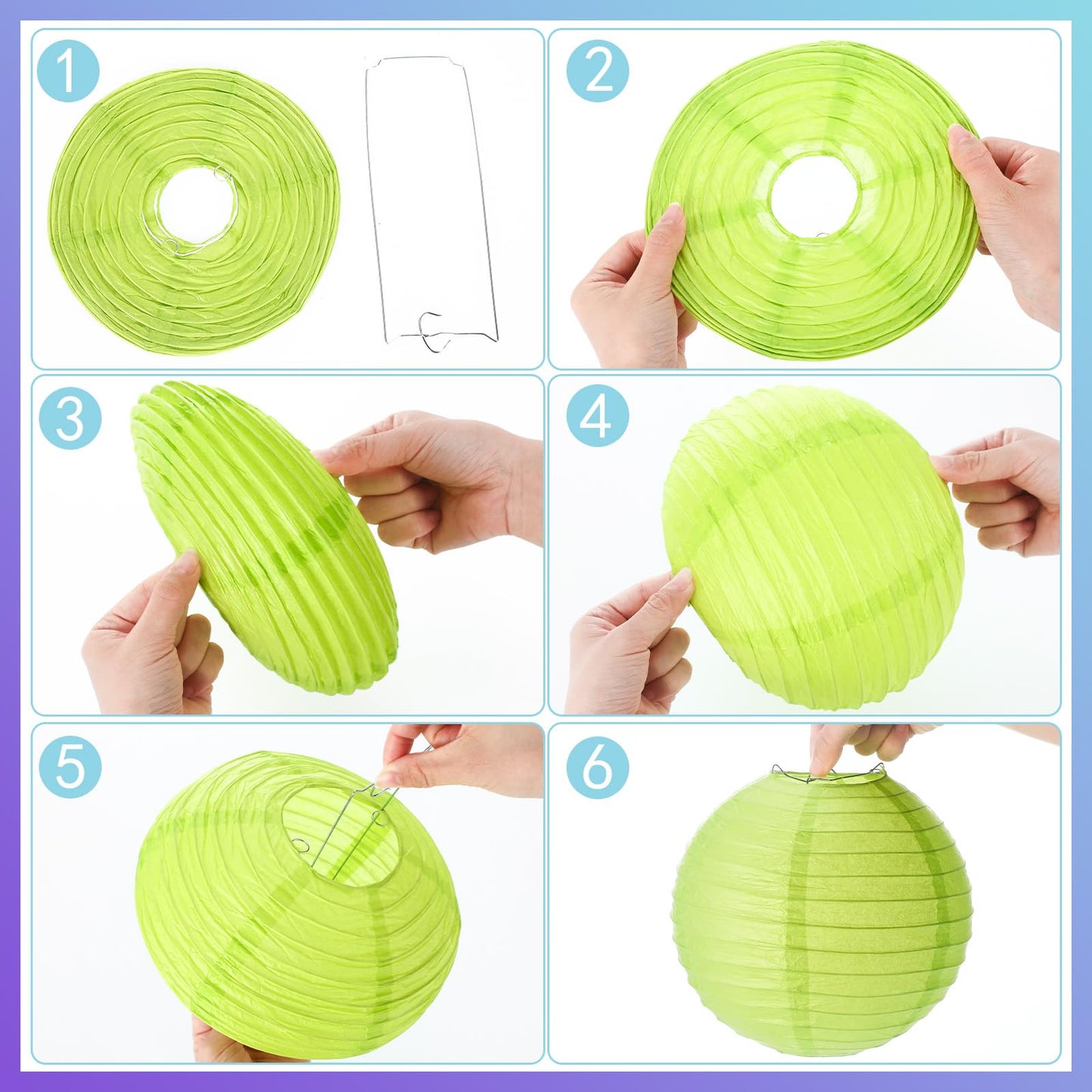 1

2

3

4

5

6