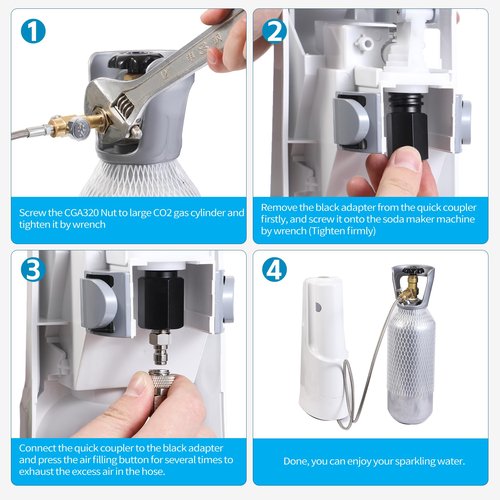 1

Screw the CGA320 Nut to large CO2 gas cylinder and tighten it by wrench

2

Remove the black adapter from the quick coupler firstly, and screw it onto the soda maker machine by wrench (Tighten firmly)

3

Connect the quick coupler to the black adapter and press the air filling button for several times to exhaust the excess air in the hose.

4

Done, you can enjoy your sparkling water.