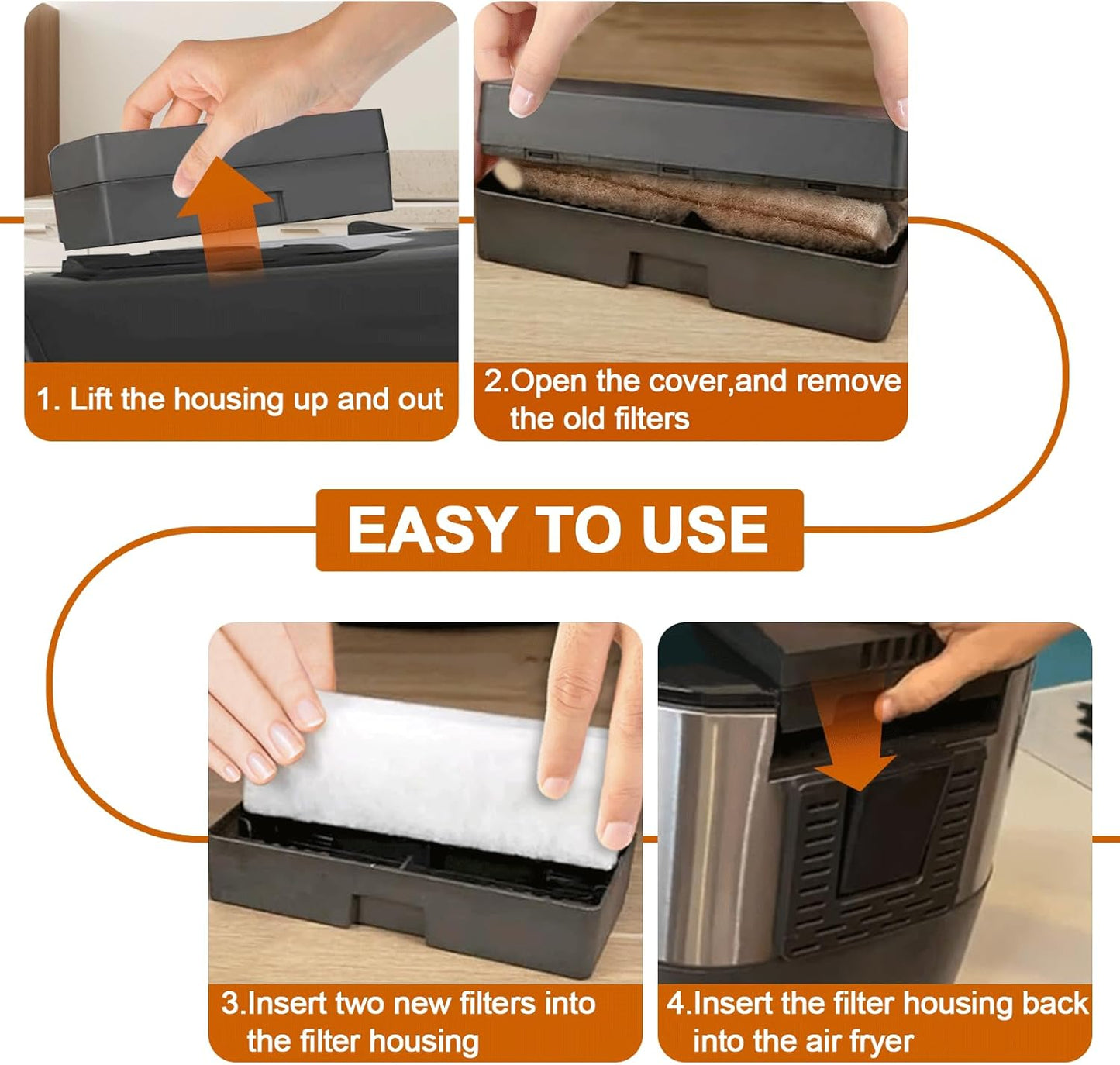 1. Lift the housing up and out

2.Open the cover,and remove the old filters

EASY TO USE

3.Insert two new filters into the filter housing

4.Insert the filter housing back into the air fryer