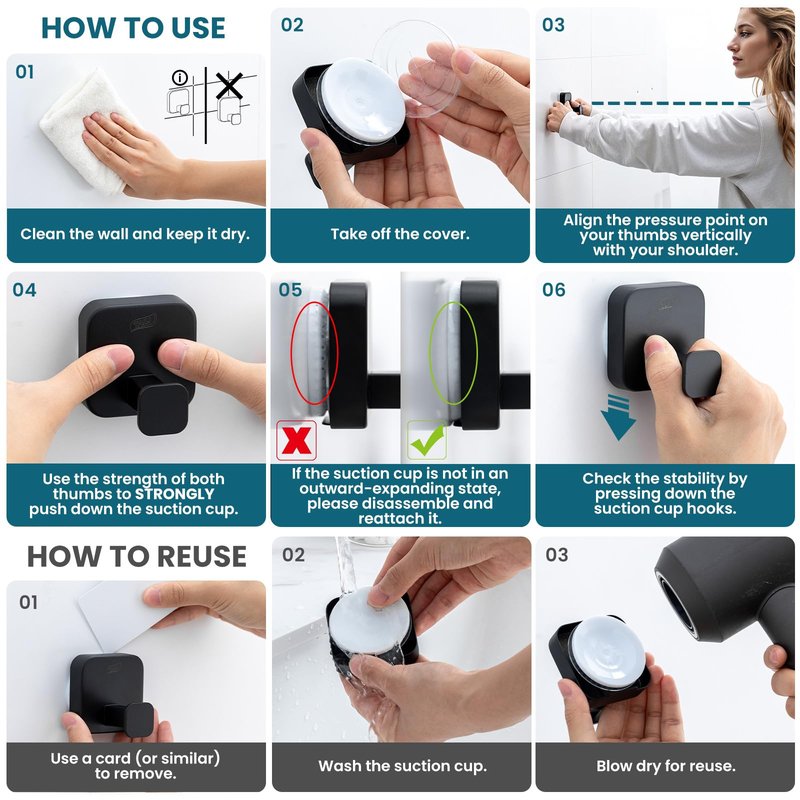 HOW TO USE

01

Clean the wall and keep it dry.

02

Take off the cover.

03

Align the pressure point on your thumbs vertically with your shoulder.

04

Use the strength of both thumbs to STRONGLY push down the suction cup.

05

If the suction cup is not in an outward-expanding state, please disassemble and reattach it.

06

Check the stability by pressing down the suction cup hooks.

HOW TO REUSE

01

Use a card (or similar) to remove.

02

Wash the suction cup.

03

Blow dry for reuse.