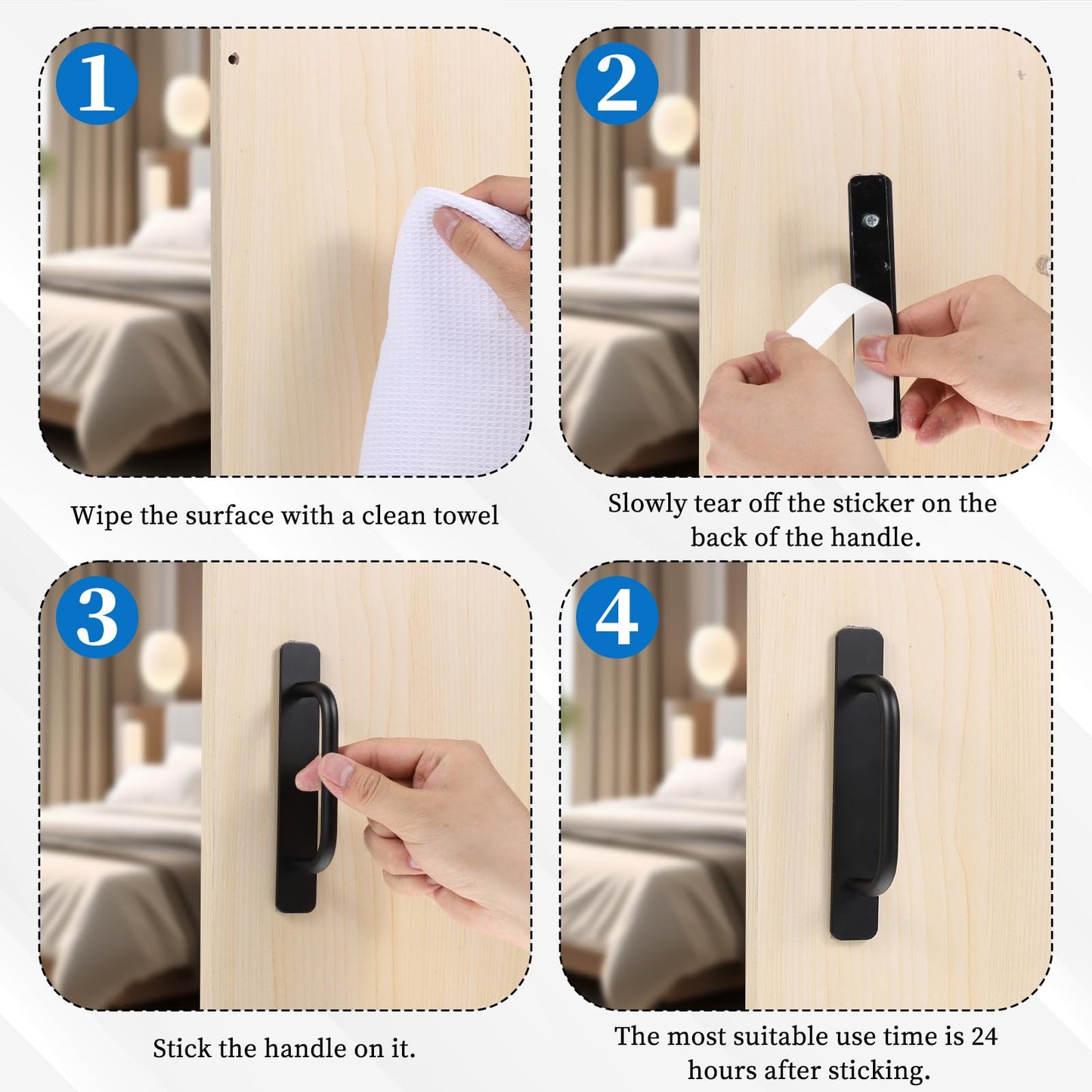 1

Wipe the surface with a clean towel

2

Slowly tear off the sticker on the back of the handle.

3

Stick the handle on it.

4

The most suitable use time is 24 hours after sticking.