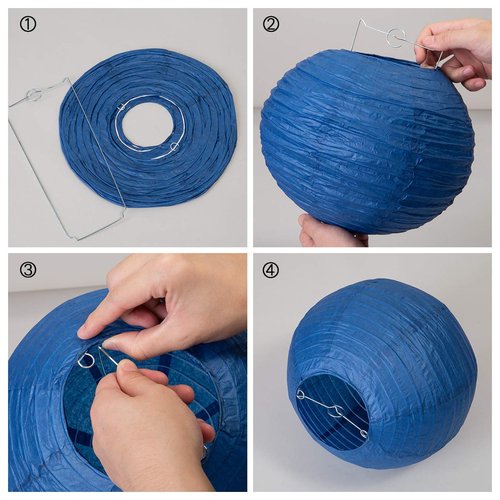 ①

②

③

④