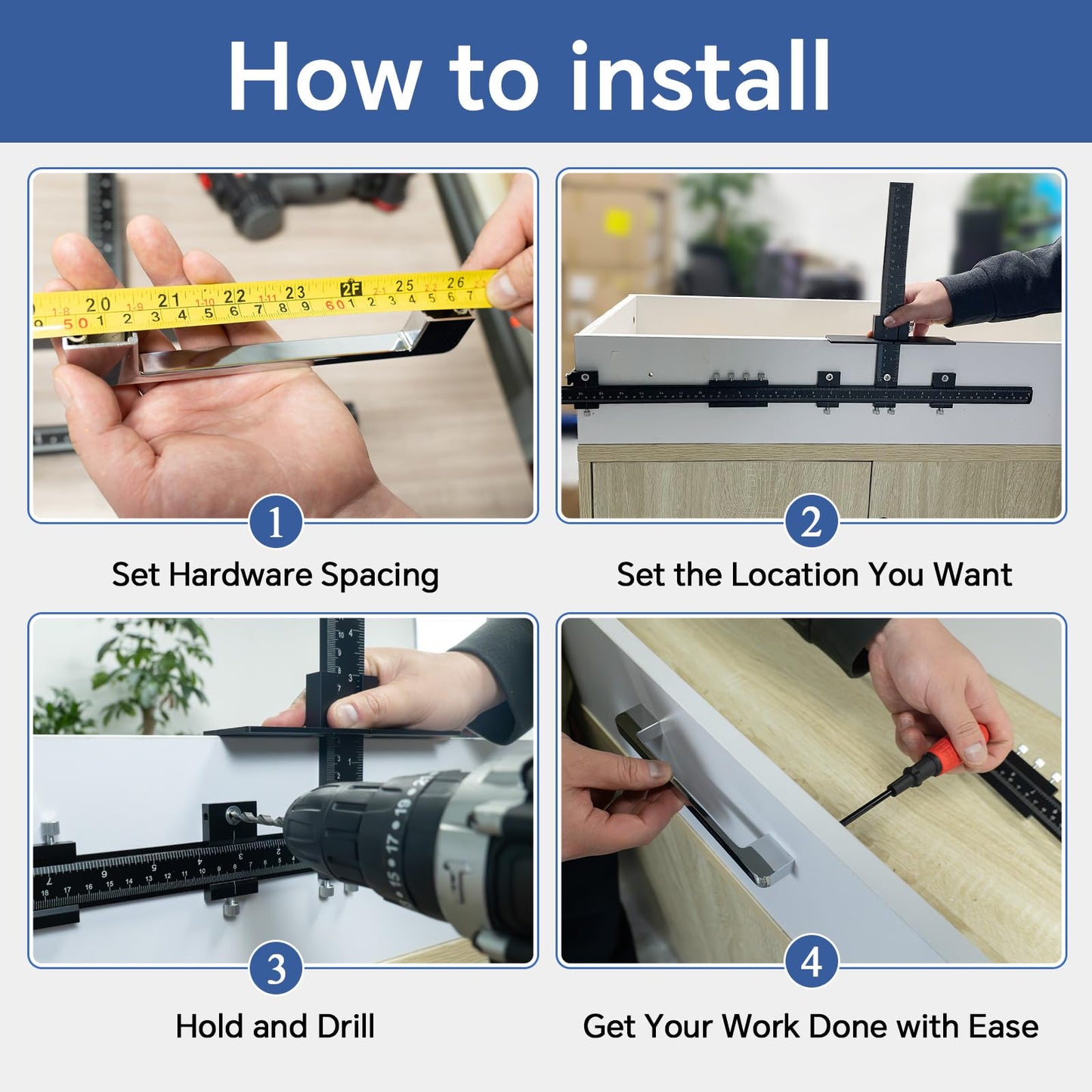 How to install

1
Set Hardware Spacing

2
Set the Location You Want

3
Hold and Drill

4
Get Your Work Done with Ease