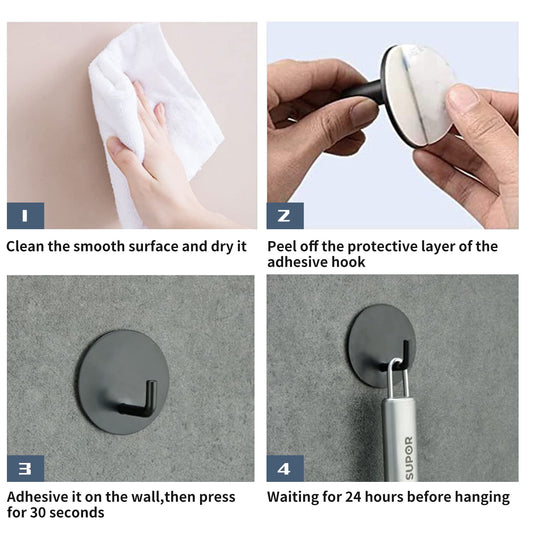 1

Clean the smooth surface and dry it

2

Peel off the protective layer of the adhesive hook

3

Adhesive it on the wall,then press for 30 seconds

4

SUPOR

Waiting for 24 hours before hanging